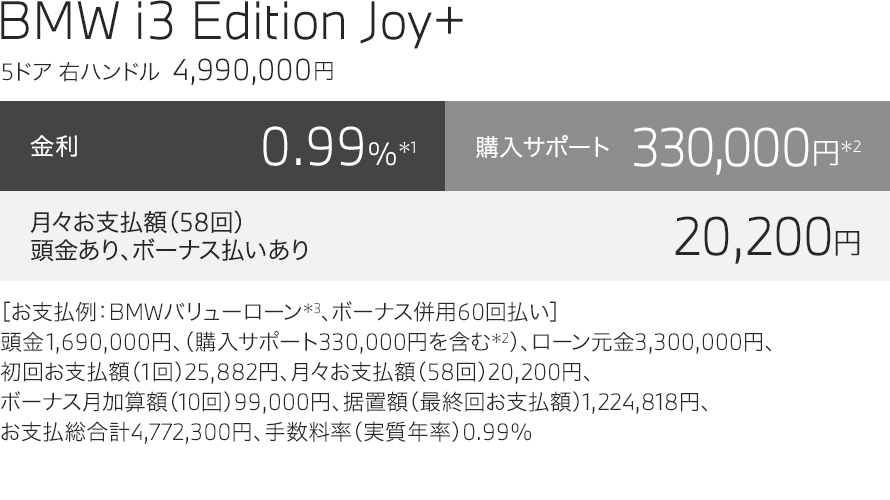 BMW i3 Edition Joy+

5ドア 右ハンドル 4,990,000円

金利 0.99%$^{*1}$

購入サポート 330,000円$^{*2}$

月々お支払額(58回)
頭金あり、ボーナス払いあり

20,200円

[お支払例:BMWバリューローン$^{*3}$、ボーナス併用60回払い]
頭金1,690,000円、(購入サポート330,000円を含む$^{*2}$)、ローン元金3,300,000円、初回お支払額(1回)25,882円、月々お支払額(58回)20,200円、ボーナス月加算額(10回)99,000円、据置額(最終回お支払額)1,224,818円、お支払総合計4,772,300円、手数料率(実質年率)0.99%